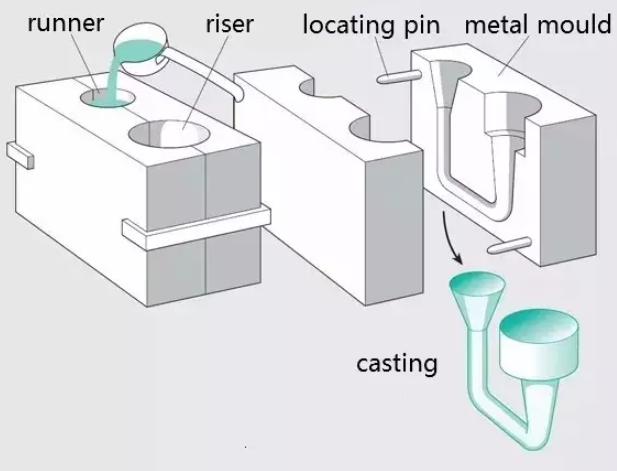 runner
riser
locating pin
metal mould
casting